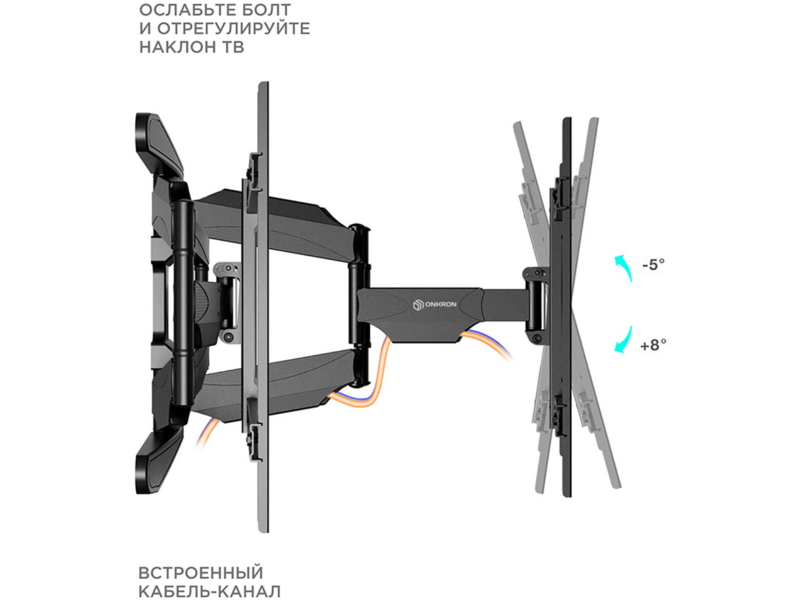 ОСЛАБЬТЕ БОЛТ И ОТРЕГУЛИРУЙТЕ НАКЛОН ТВ

ONKRON

-5°

+8°

ВСТРОЕННЫЙ КАБЕЛЬ-КАНАЛ