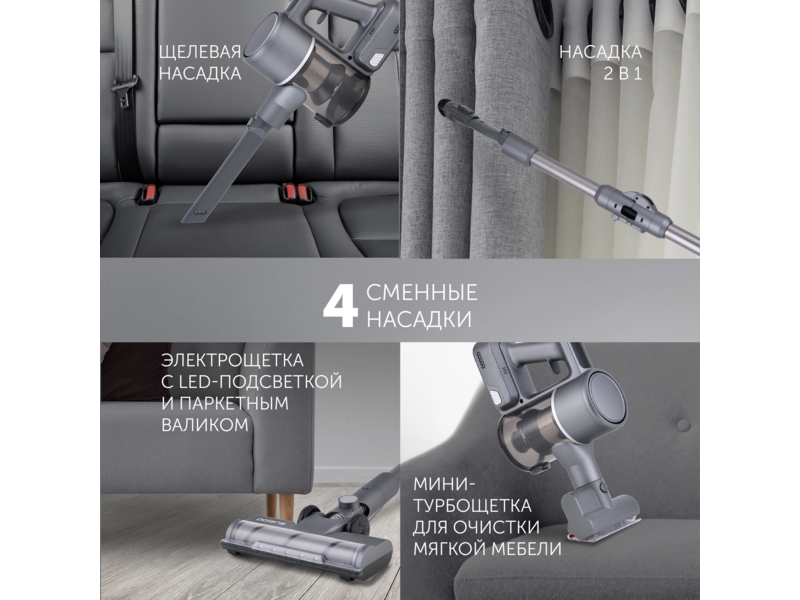 ЩЕЛЕВАЯ НАСАДКА

НАСАДКА 2 В 1

4 СМЕННЫЕ НАСАДКИ

ЭЛЕКТРОЩЕТКА С LED-ПОДСВЕТКОЙ И ПАРКЕТНЫМ ВАЛИКОМ

МИНИ-ТУРБОЩЕТКА ДЛЯ ОЧИСТКИ МЯГКОЙ МЕБЕЛИ