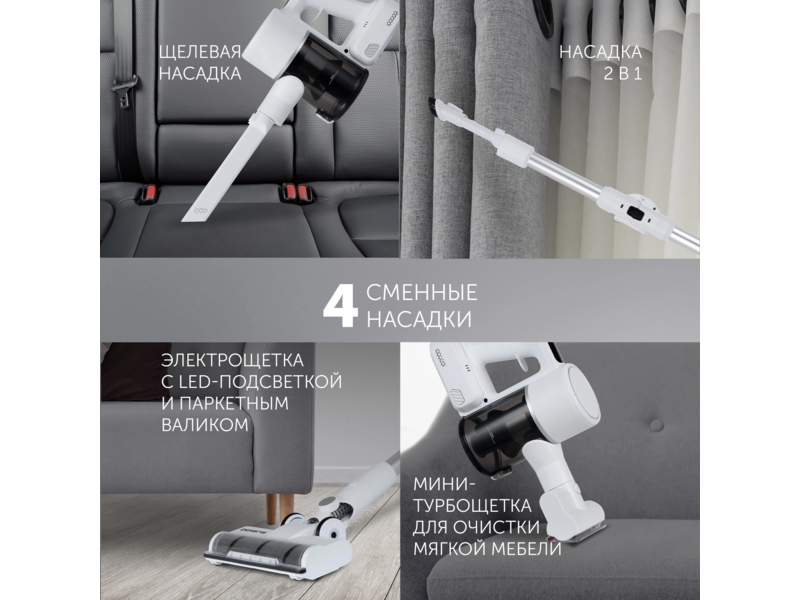 ЩЕЛЕВАЯ НАСАДКА

НАСАДКА 2 В 1

4 СМЕННЫЕ НАСАДКИ

ЭЛЕКТРОЩЕТКА С LED-ПОДСВЕТКОЙ И ПАРКЕТНЫМ ВАЛИКОМ

МИНИ-ТУРБОЩЕТКА ДЛЯ ОЧИСТКИ МЯГКОЙ МЕБЕЛИ