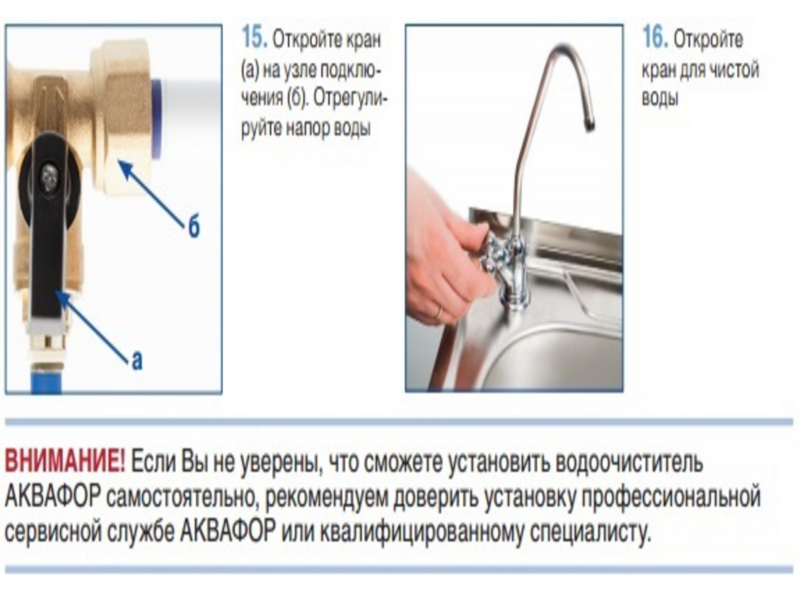 б

а

15. Откройте кран (а) на узле подключения (б). Отрегулируйте напор воды

16. Откройте кран для чистой воды

ВНИМАНИЕ! Если Вы не уверены, что сможете установить водоочиститель АКВАФОР самостоятельно, рекомендуем доверить установку профессиональной сервисной службе АКВАФОР или квалифицированному специалисту.