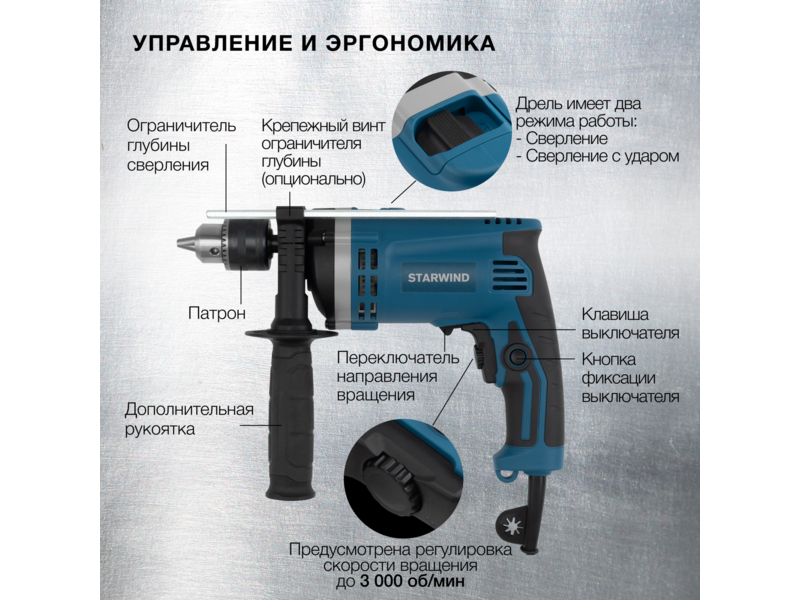 УПРАВЛЕНИЕ И ЭРГОНОМИКА

Ограничитель глубины сверления

Крепежный винт ограничителя глубины (опционально)

Дрель имеет два режима работы:
- Сверление
- Сверление с ударом

STARWIND

Патрон

Клавиша выключателя

Переключатель направления вращения

Кнопка фиксации выключателя

Дополнительная рукоятка

Предусмотрена регулировка скорости вращения до 3 000 об/мин