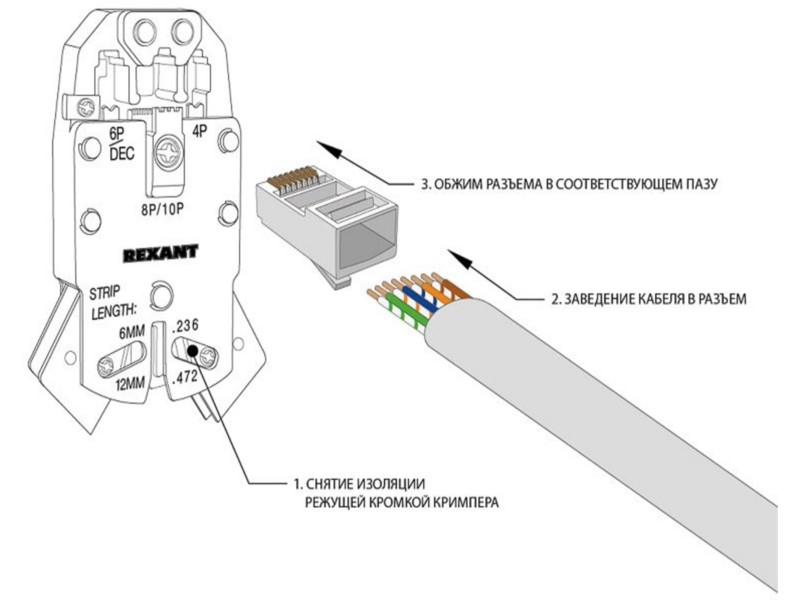 6P
DEC

4P

8P/10P

REXANT

STRIP
LENGTH:

6MM

12MM

.236

.472

3. ОБЖИМ РАЗЪЕМА В СООТВЕТСТВУЮЩЕМ ПАЗУ

2. ЗАВЕДЕНИЕ КАБЕЛЯ В РАЗЪЕМ

1. СНЯТИЕ ИЗОЛЯЦИИ
РЕЖУЩЕЙ КРОМКОЙ КРИМПЕРА